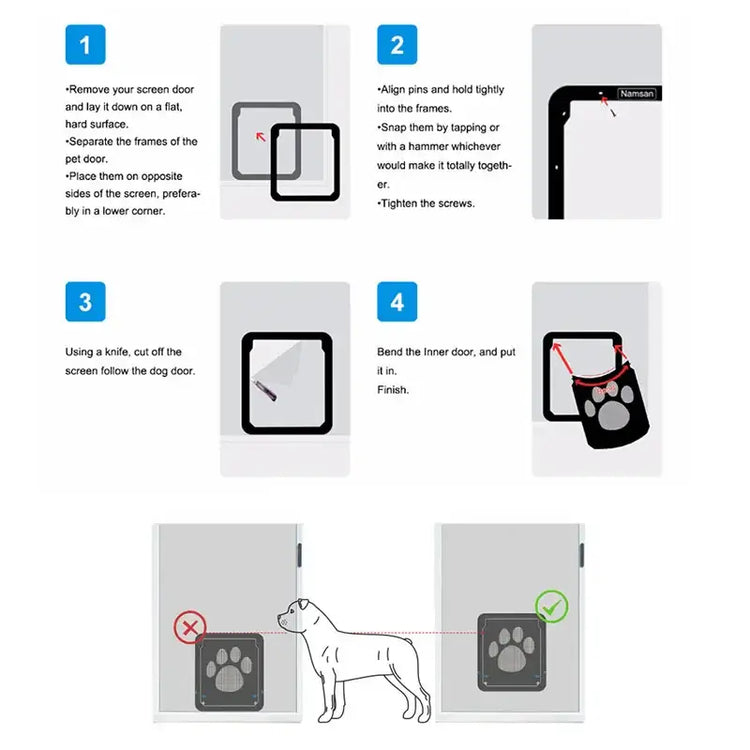 1

•Remove your screen door and lay it down on a flat, hard surface.
•Separate the frames of the pet door.
•Place them on opposite sides of the screen, preferably in a lower corner.

2

•Align pins and hold tightly into the frames.
•Snap them by tapping or with a hammer whichever would make it totally together.
•Tighten the screws.

Namsan

3

Using a knife, cut off the screen follow the dog door.

4

Bend the Inner door, and put it in.
Finish.