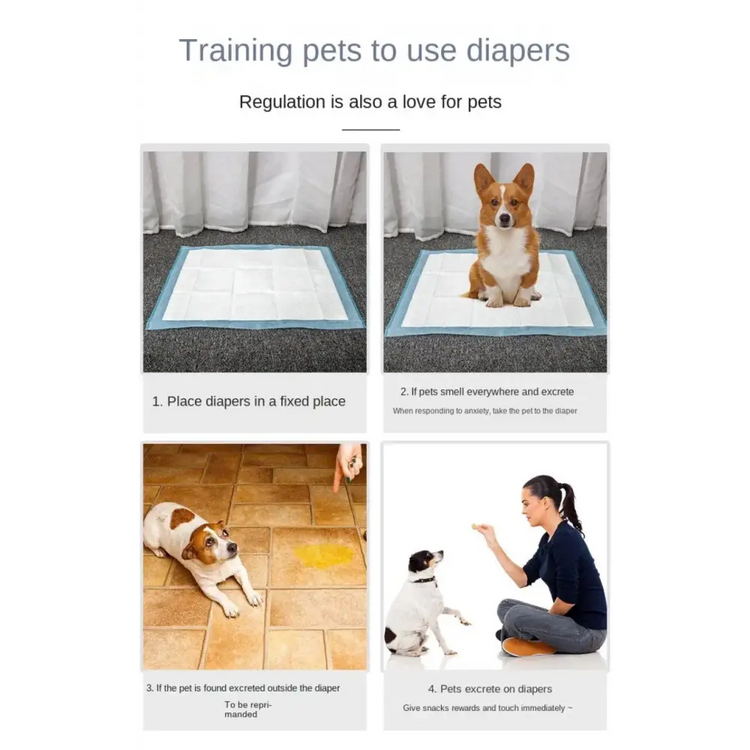 Training pets to use diapers

Regulation is also a love for pets

1. Place diapers in a fixed place

2. If pets smell everywhere and excrete

When responding to anxiety, take the pet to the diaper

3. If the pet is found excreted outside the diaper

To be reprimanded

4. Pets excrete on diapers

Give snacks rewards and touch immediately ~