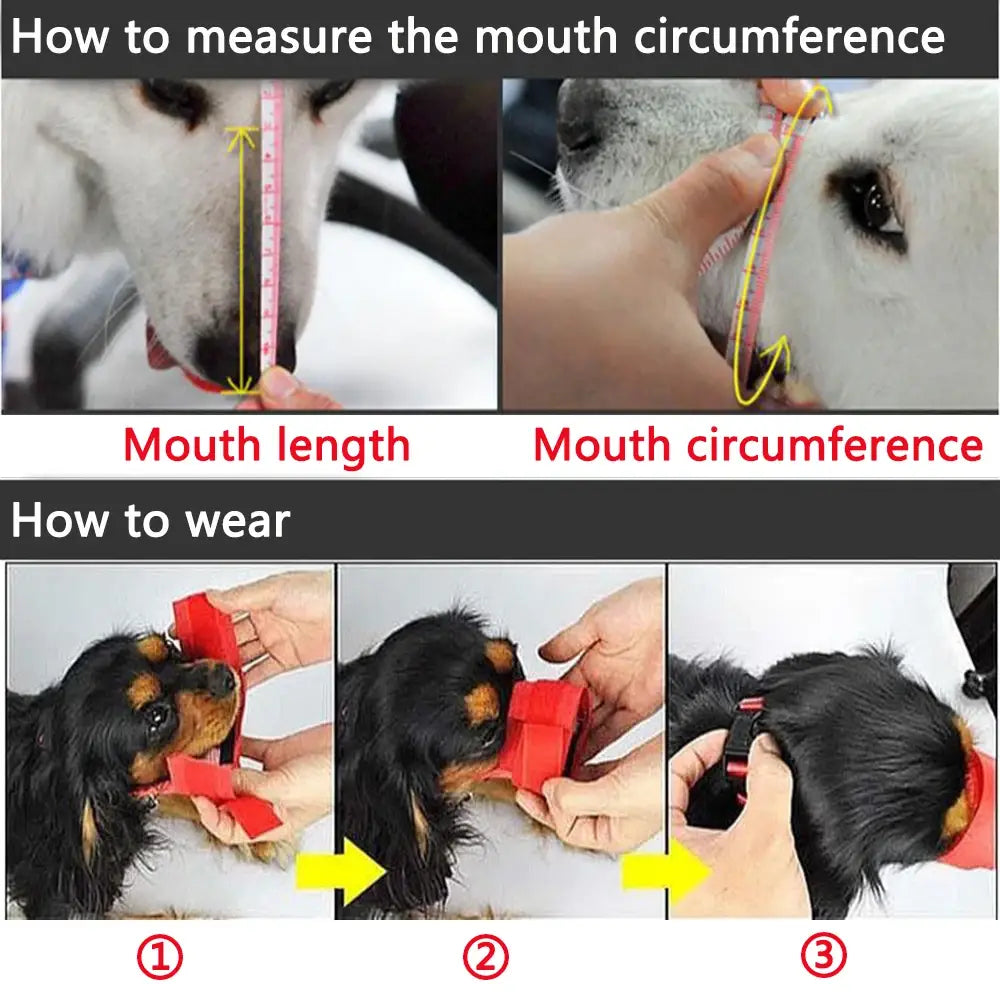 How to measure the mouth circumference

Mouth length

Mouth circumference

How to wear

①

②

③