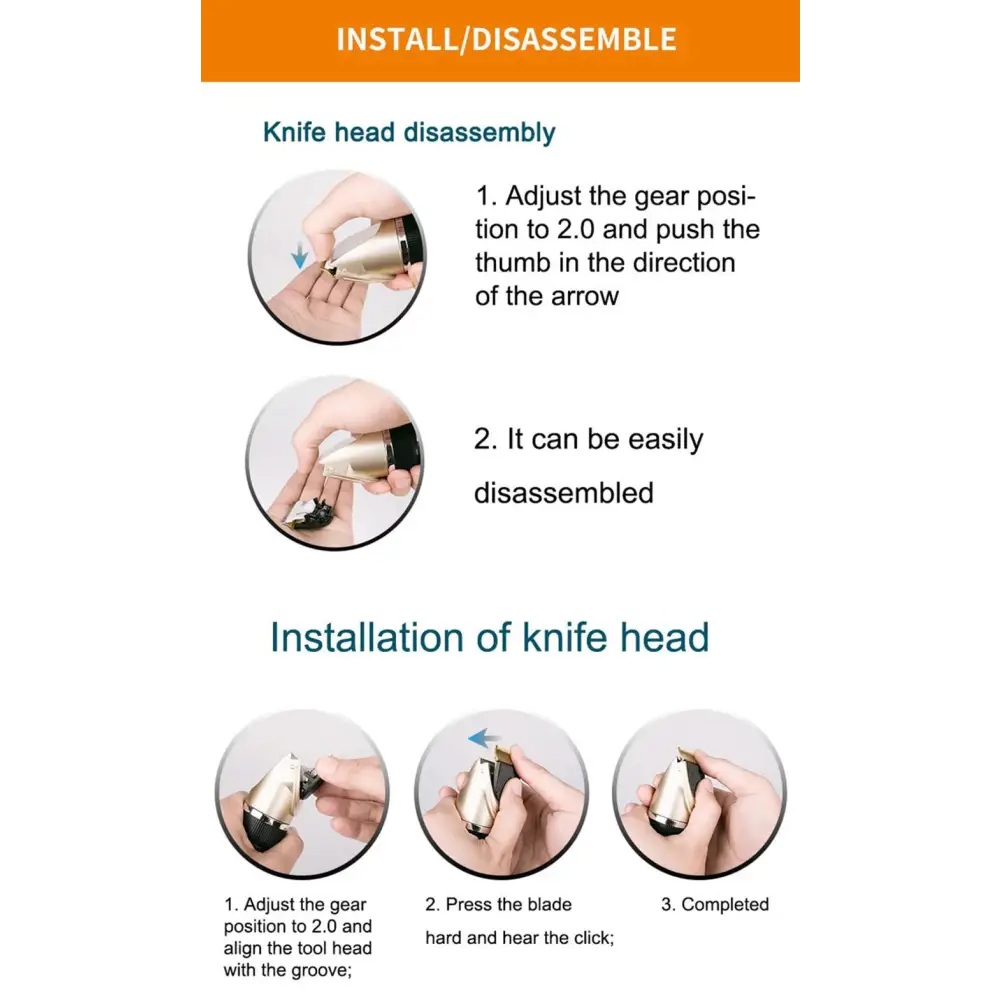 INSTALL/DISASSEMBLE

Knife head disassembly

1. Adjust the gear position to 2.0 and push the thumb in the direction of the arrow

2. It can be easily disassembled

Installation of knife head

1. Adjust the gear position to 2.0 and align the tool head with the groove;

2. Press the blade hard and hear the click;

3. Completed