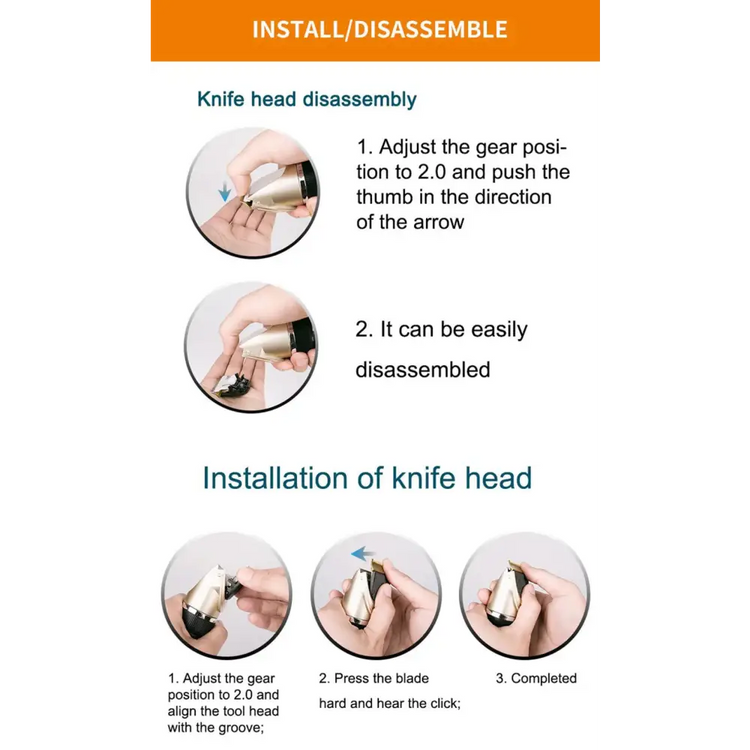 INSTALL/DISASSEMBLE

Knife head disassembly

1. Adjust the gear position to 2.0 and push the thumb in the direction of the arrow

2. It can be easily disassembled

Installation of knife head

1. Adjust the gear position to 2.0 and align the tool head with the groove;

2. Press the blade hard and hear the click;

3. Completed