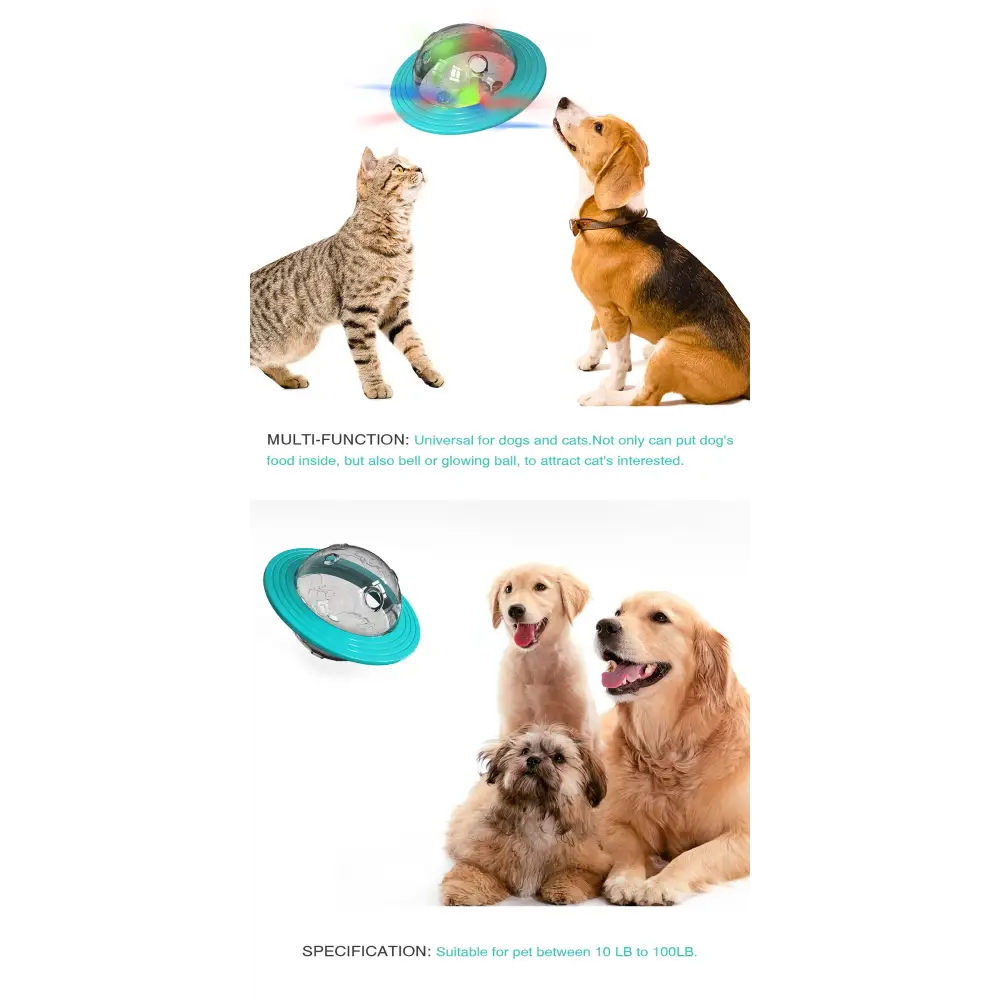 MULTI-FUNCTION: Universal for dogs and cats.Not only can put dog's food inside, but also bell or glowing ball, to attract cat's interested.

SPECIFICATION: Suitable for pet between 10 LB to 100LB.