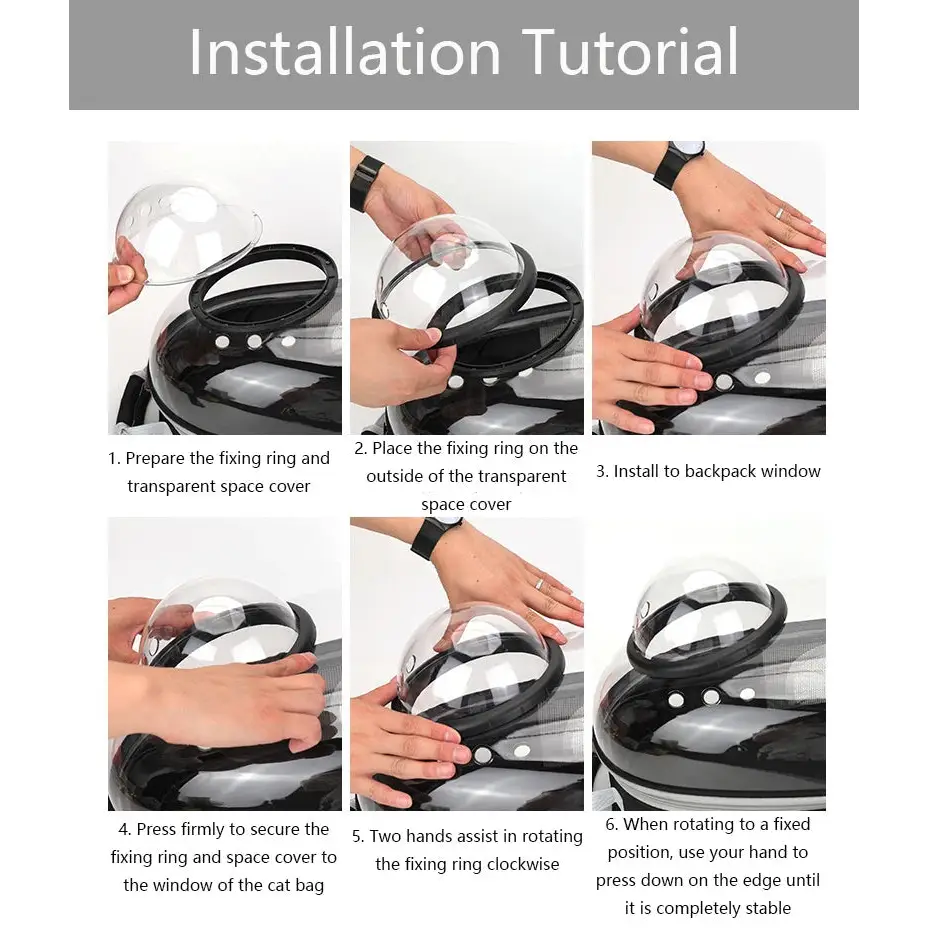 Installation Tutorial

1. Prepare the fixing ring and transparent space cover

2. Place the fixing ring on the outside of the transparent space cover

3. Install to backpack window

4. Press firmly to secure the fixing ring and space cover to the window of the cat bag

5. Two hands assist in rotating the fixing ring clockwise

6. When rotating to a fixed position, use your hand to press down on the edge until it is completely stable