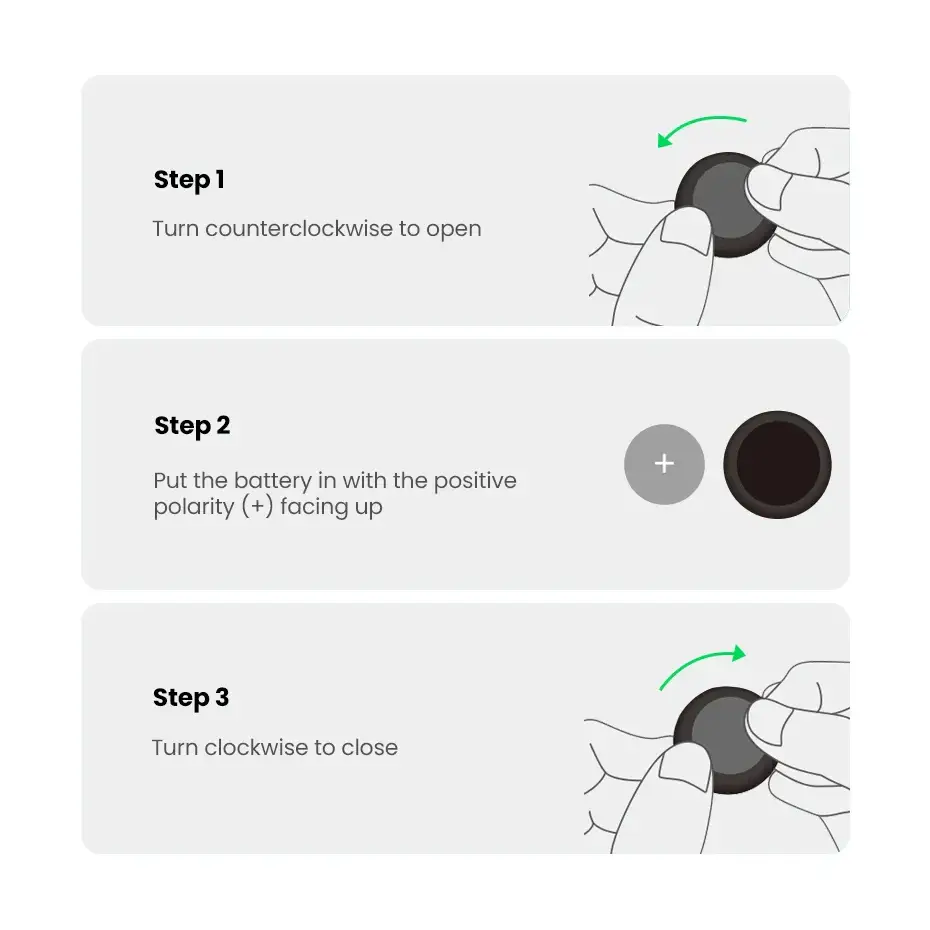 Step 1

Turn counterclockwise to open

Step 2

Put the battery in with the positive polarity (+) facing up

+

Step 3

Turn clockwise to close