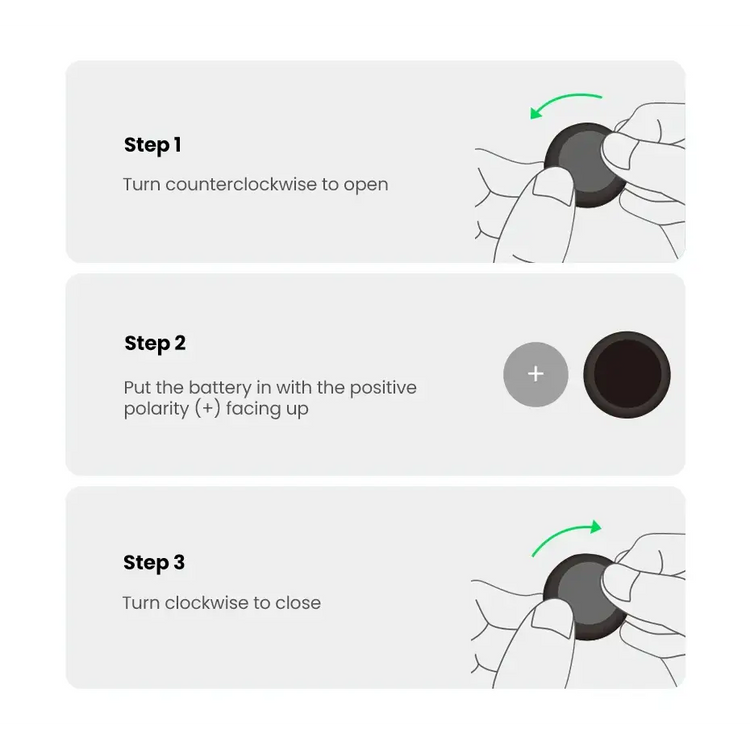 Step 1

Turn counterclockwise to open

Step 2

Put the battery in with the positive polarity (+) facing up

+

Step 3

Turn clockwise to close